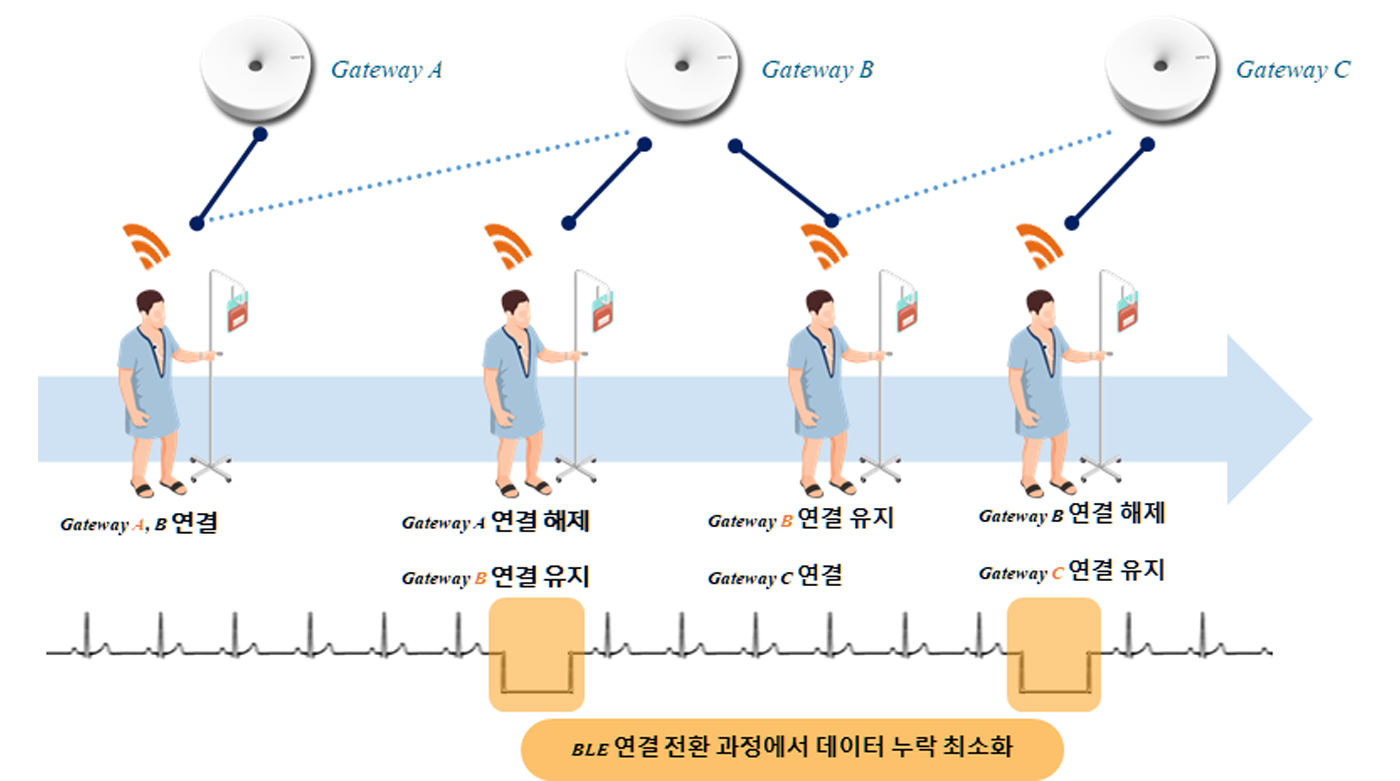 Gateway A

Gateway B

Gateway C

Gateway A, B 연결

Gateway A 연결 해제

Gateway B 연결 유지

Gateway B 연결 유지

Gateway C 연결

Gateway B 연결 해제

Gateway C 연결 유지

BLE 연결 전환 과정에서 데이터 누락 최소화