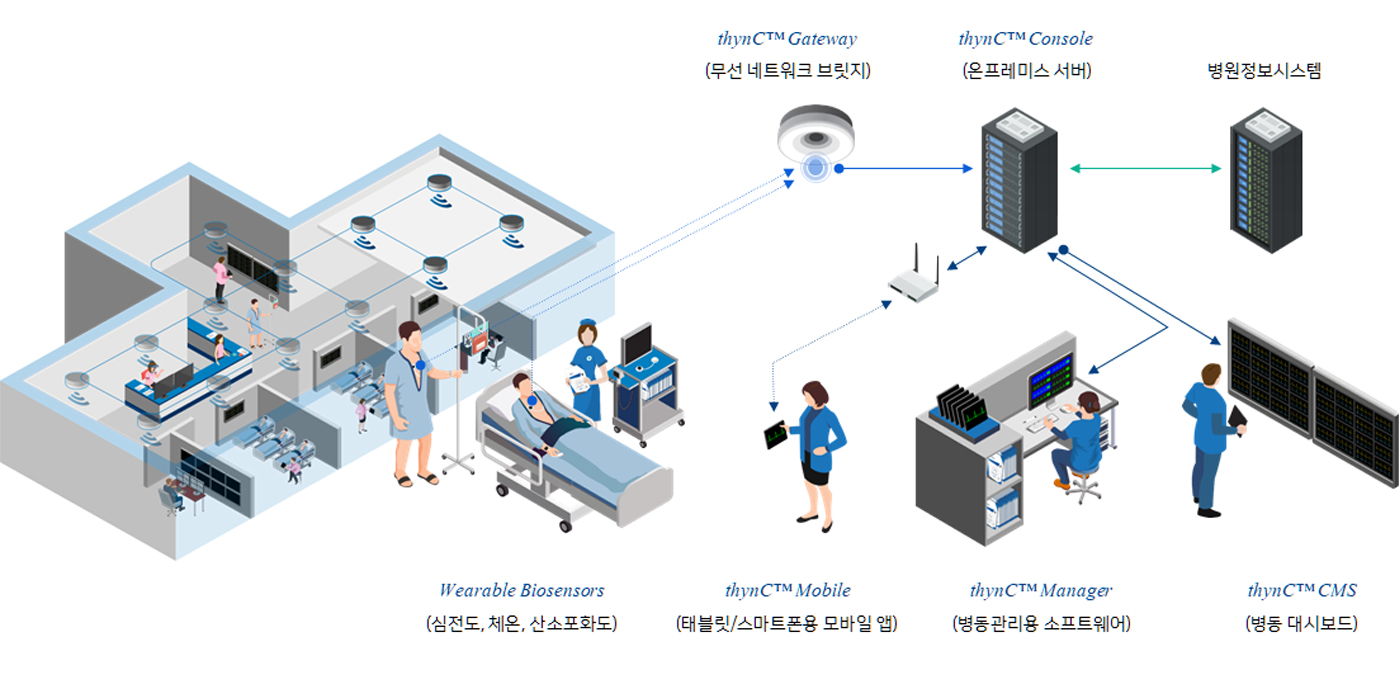 thynC™ Gateway
(무선 네트워크 브릿지)

thynC™ Console
(온프레미스 서버)

병원정보시스템

Wearable Biosensors
(심전도, 체온, 산소포화도)

thynC™ Mobile
(태블릿/스마트폰용 모바일 앱)

thynC™ Manager
(병동관리용 소프트웨어)

thynC™ CMS
(병동 대시보드)